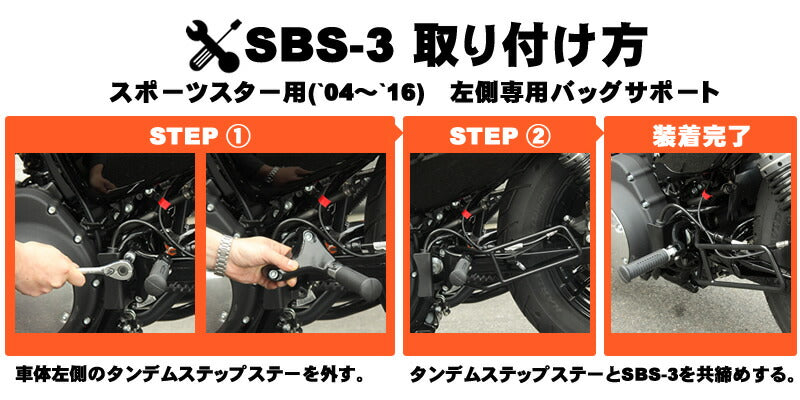 SBS-3 取り付け方

スポーツスター用(`04～`16)　左側専用バッグサポート

STEP ①

STEP ②

装着完了

車体左側のタンデムステップステーを外す。

タンデムステップステーとSBS-3を共締めする。