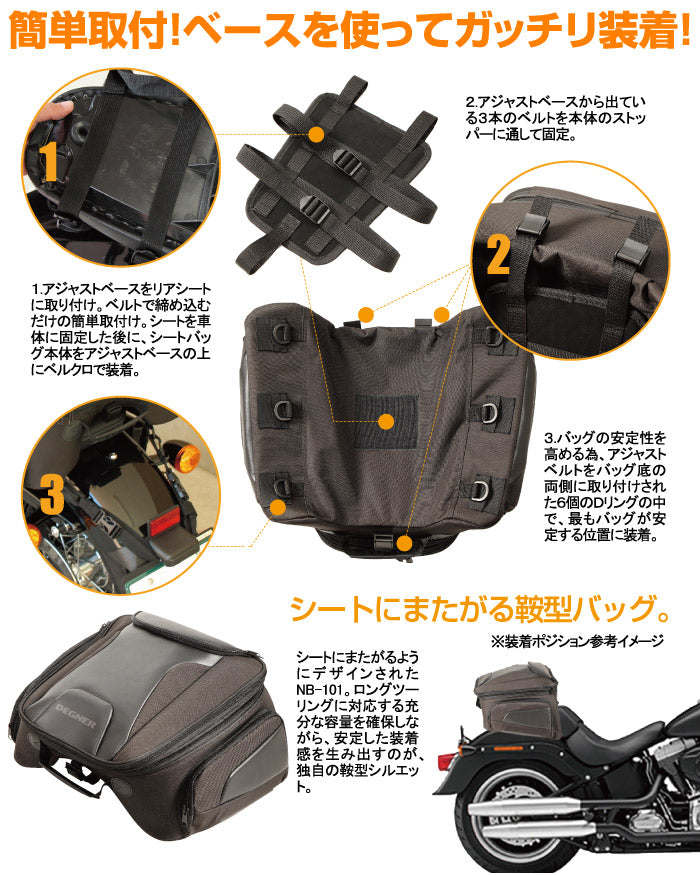 簡単取付!ベースを使ってガッチリ装着!

1

2.アジャストベースから出ている3本のベルトを本体のストッパーに通して固定。

2

1.アジャストベースをリアシートに取り付け。ベルトで締め込むだけの簡単取付け。シートを車体に固定した後に、シートバッグ本体をアジャストベースの上にベルクロで装着。

3

3.バッグの安定性を高める為、アジャストベルトをバッグ底の両側に取り付けされた6個のDリングの中で、最もバッグが安定する位置に装着。

シートにまたがる鞍型バッグ。

※装着ポジション参考イメージ

DEGNER

シートにまたがるようにデザインされたNB-101。ロングツーリングに対応する充分な容量を確保しながら、安定した装着感を生み出すのが、独自の鞍型シルエット。